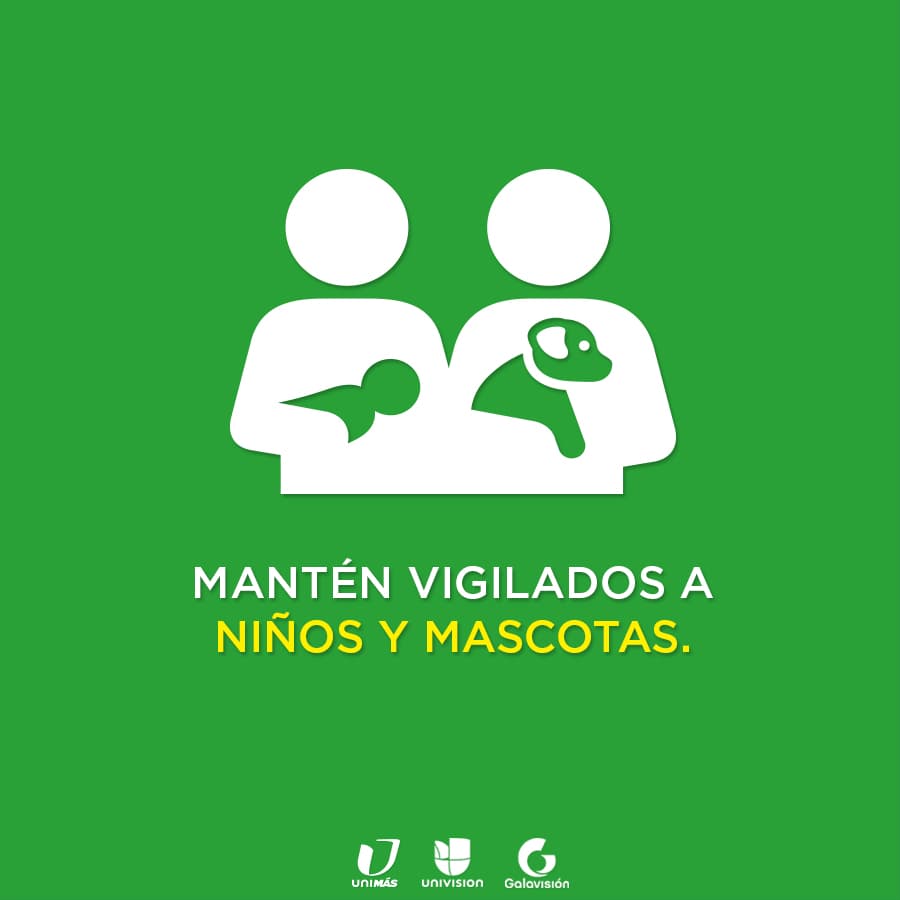 MANTÉN VIGILADOS A NIÑOS Y MASCOTAS.

UNIMÁS UNIVISION Galavisión