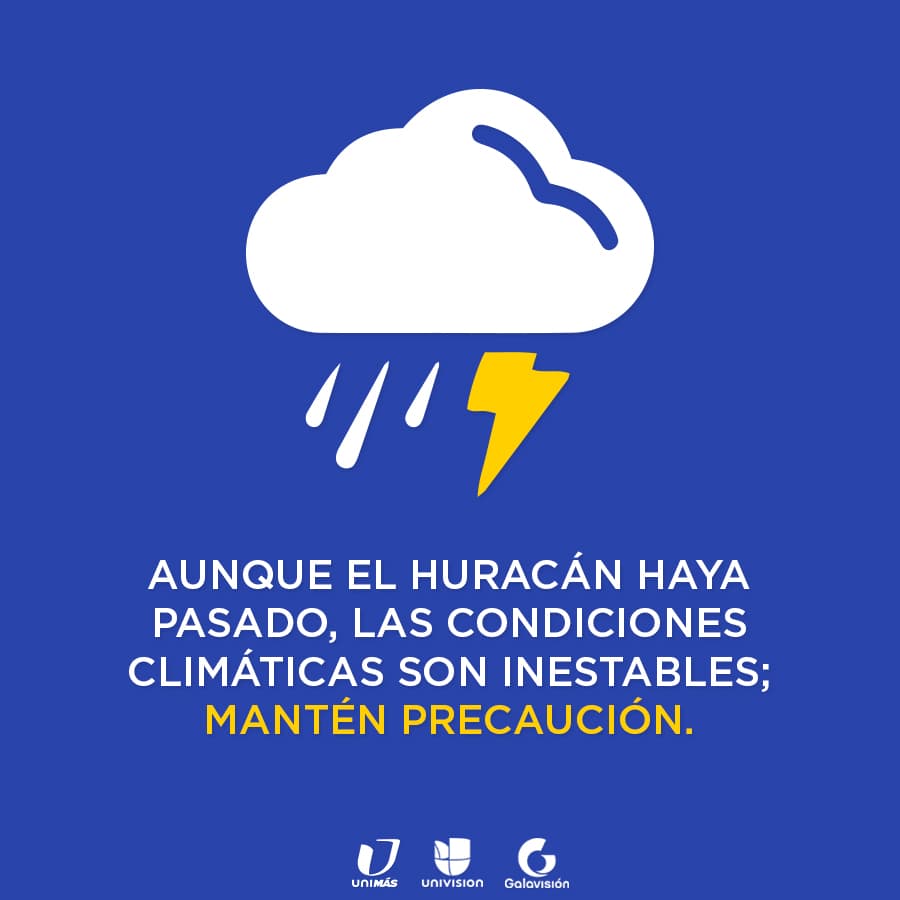 AUNQUE EL HURACÁN HAYA PASADO, LAS CONDICIONES CLIMÁTICAS SON INESTABLES; MANTÉN PRECAUCIÓN.

UNIMÁS UNIVISION Galavisión