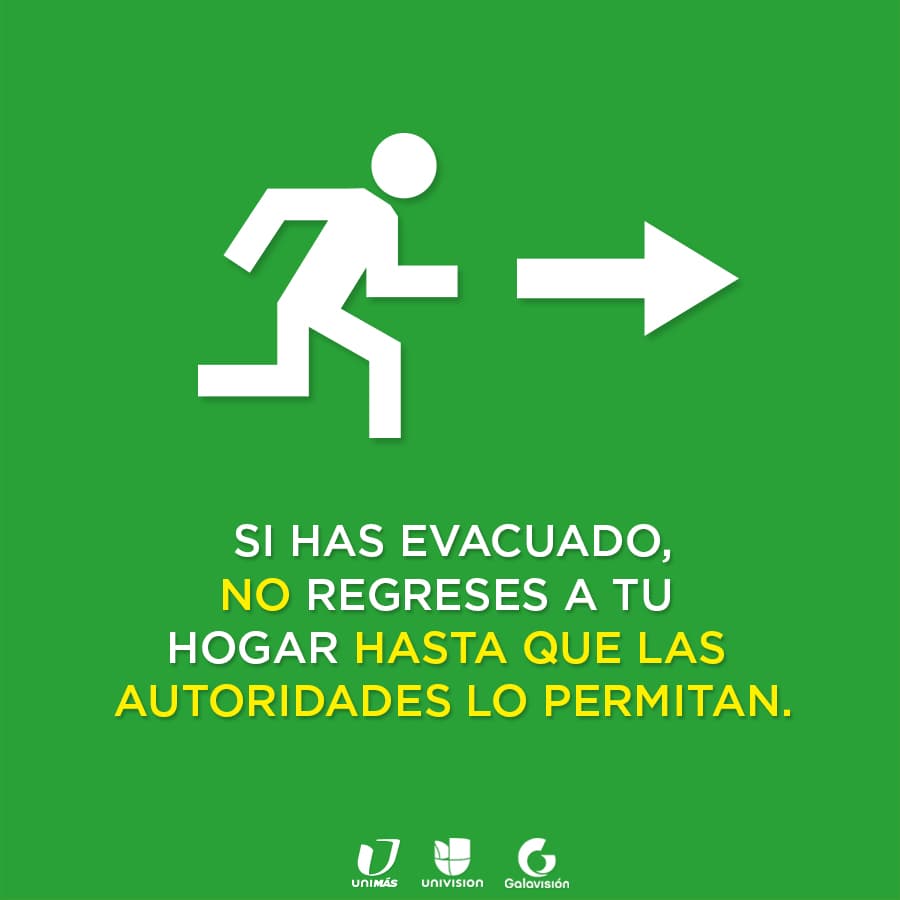 SI HAS EVACUADO, NO REGRESES A TU HOGAR HASTA QUE LAS AUTORIDADES LO PERMITAN.

UNIMÁS UNIVISION Galavisión