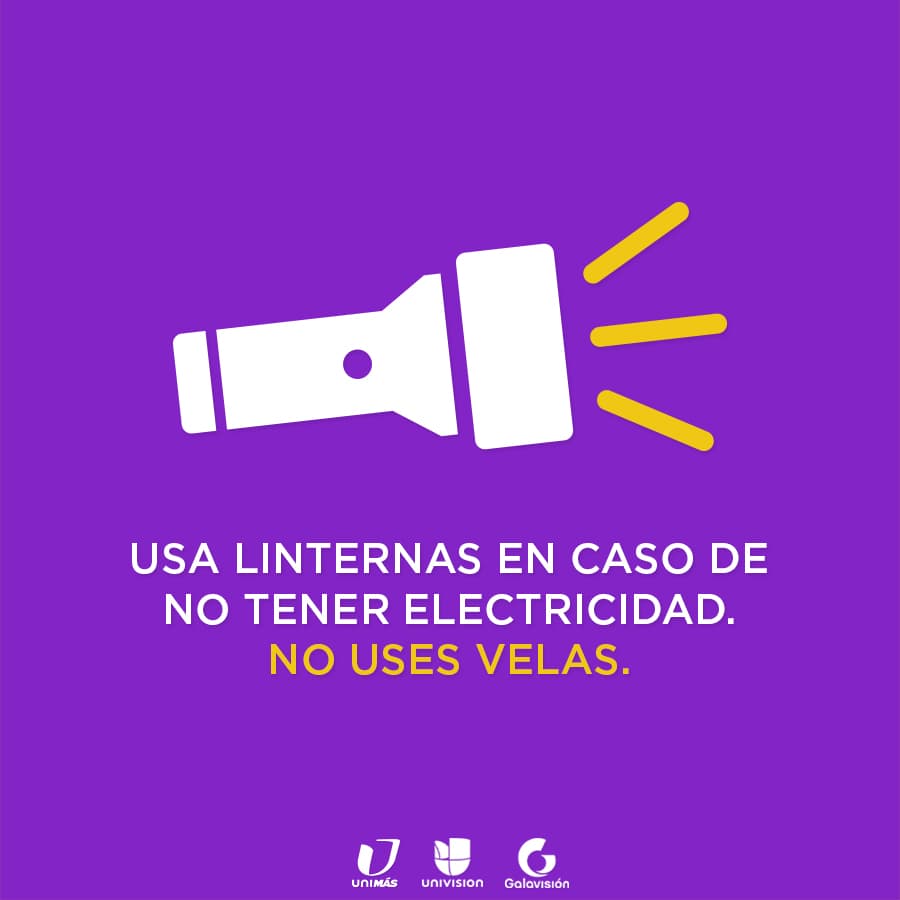 USA LINTERNAS EN CASO DE NO TENER ELECTRICIDAD.
NO USES VELAS.

UNIMÁS UNIVISION Galavisión