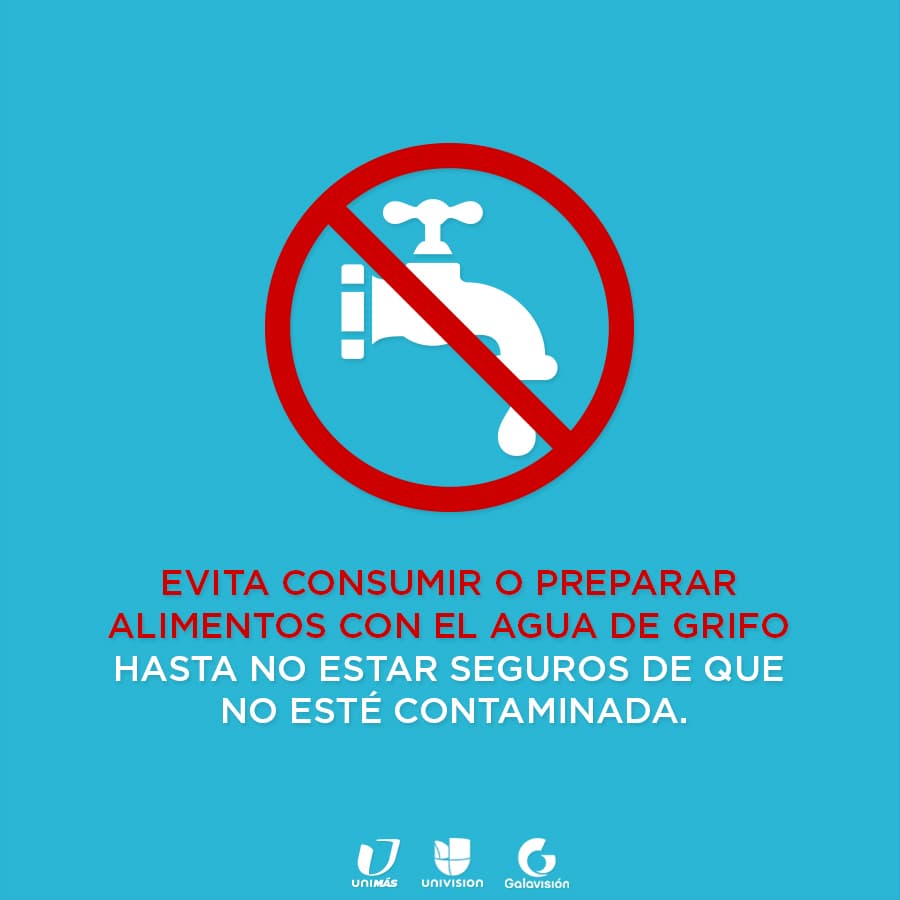 EVITA CONSUMIR O PREPARAR ALIMENTOS CON EL AGUA DE GRIFO HASTA NO ESTAR SEGUROS DE QUE NO ESTÉ CONTAMINADA.

UNIMÁS UNIVISION Galavisión