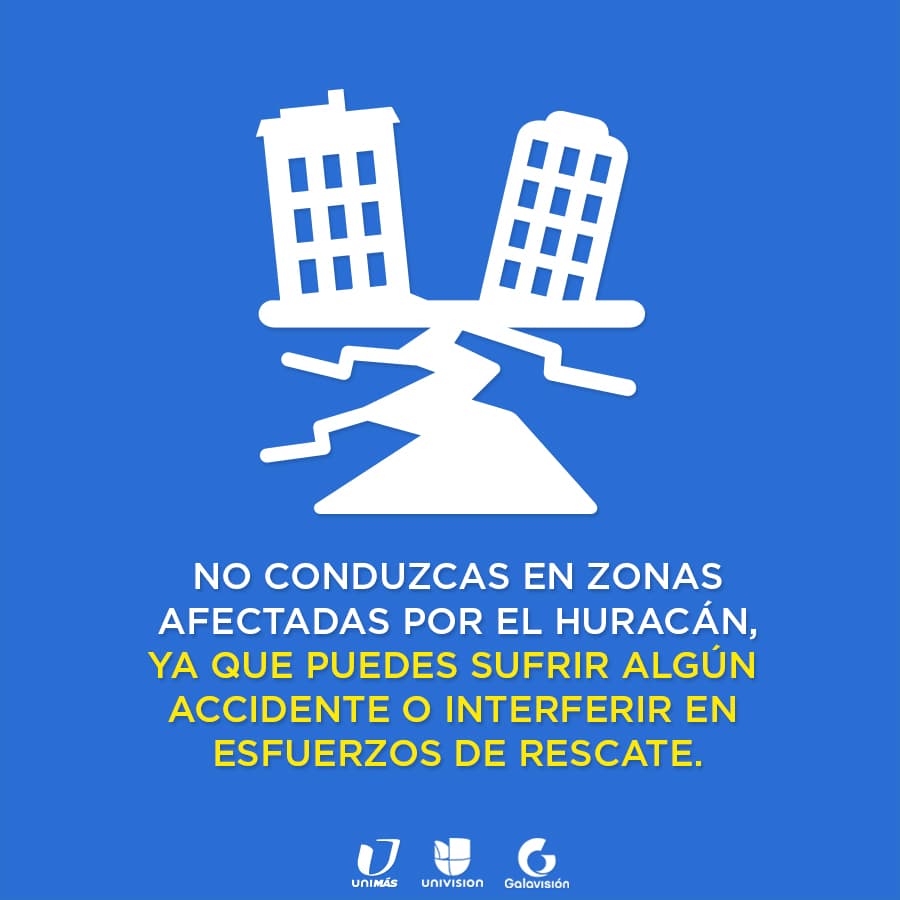 NO CONDUZCAS EN ZONAS AFECTADAS POR EL HURACÁN, YA QUE PUEDES SUFRIR ALGÚN ACCIDENTE O INTERFERIR EN ESFUERZOS DE RESCATE.

UNIMÁS UNIVISION Galavisión