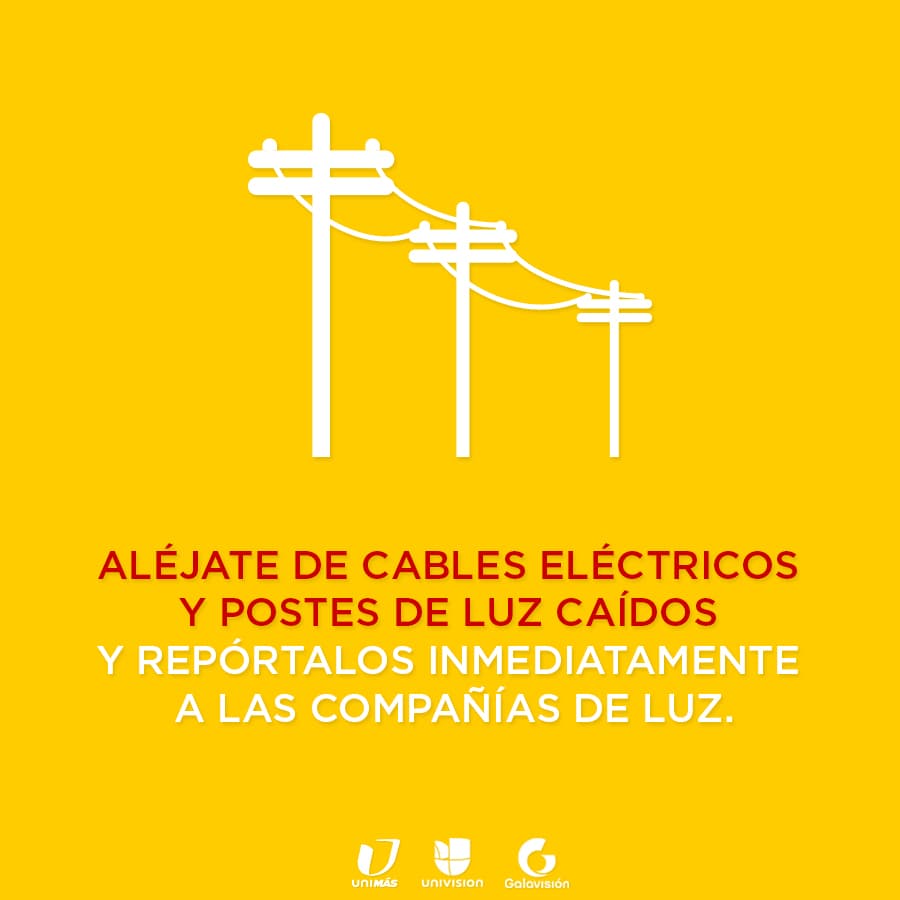 ALÉJATE DE CABLES ELÉCTRICOS Y POSTES DE LUZ CAÍDOS Y REPÓRTALOS INMEDIATAMENTE A LAS COMPAÑÍAS DE LUZ.

UNIMÁS UNIVISION Galavisión