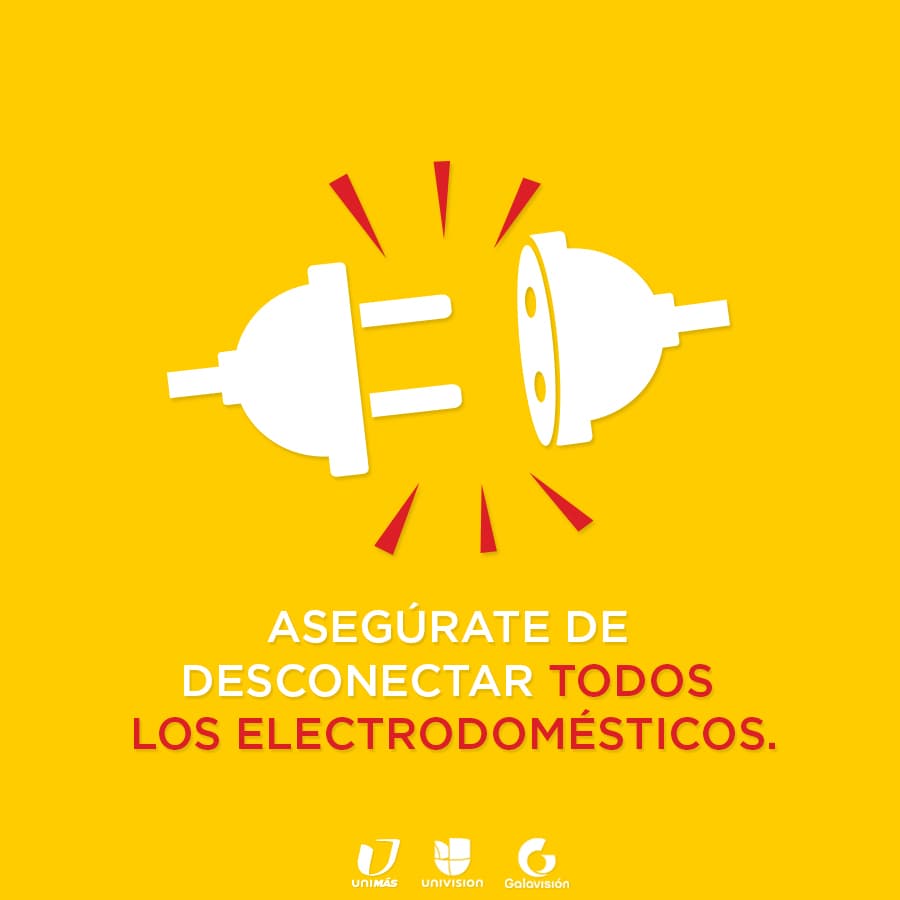 ASEGÚRATE DE DESCONECTAR TODOS LOS ELECTRODOMÉSTICOS.

UNIMÁS UNIVISION Galavisión