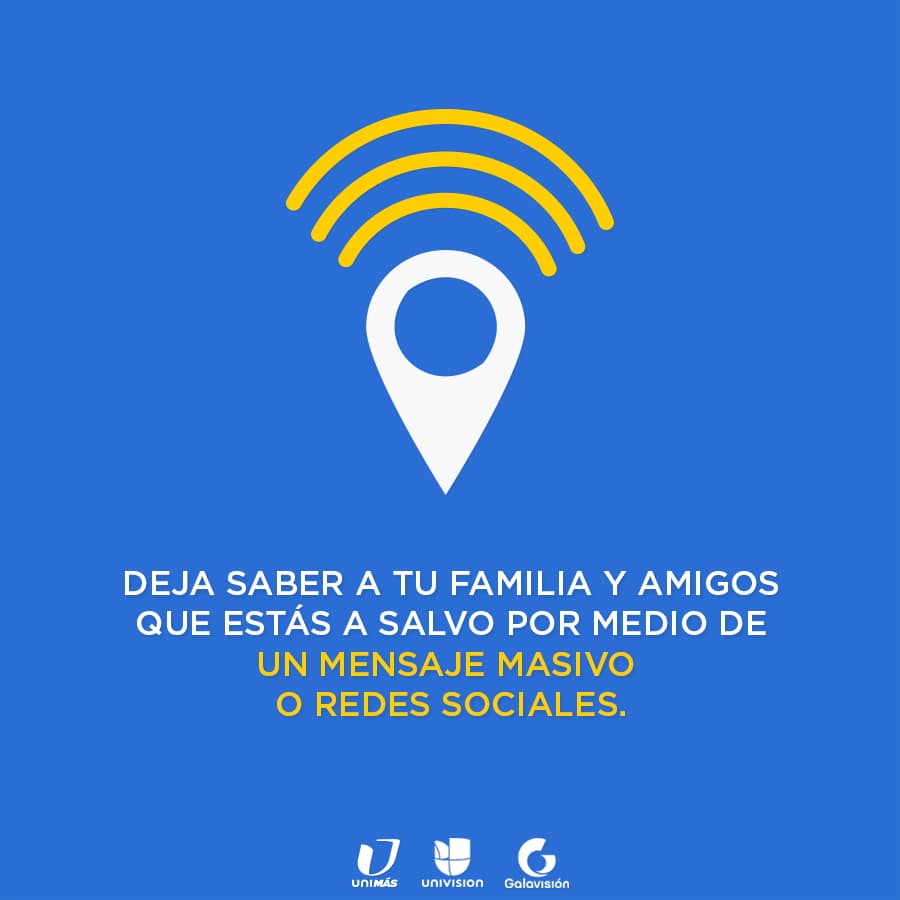 DEJA SABER A TU FAMILIA Y AMIGOS QUE ESTÁS A SALVO POR MEDIO DE UN MENSAJE MASIVO O REDES SOCIALES.

UNIMÁS UNIVISION Galavisión